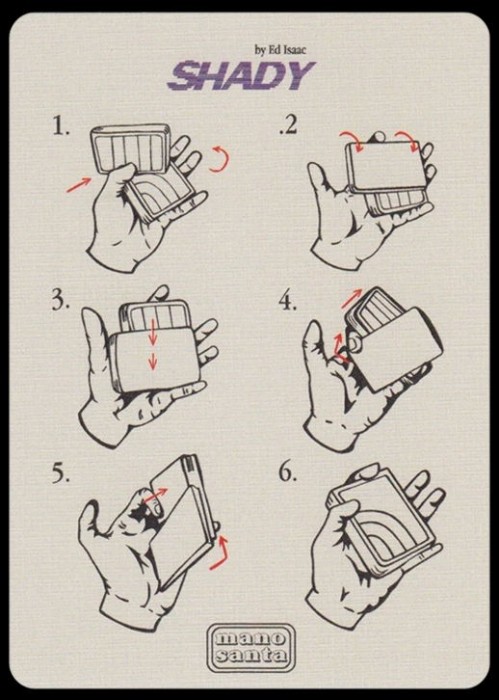 by Ed Isaac
SHADY

1.

.2

3.

4.

5.

6.

mano santa